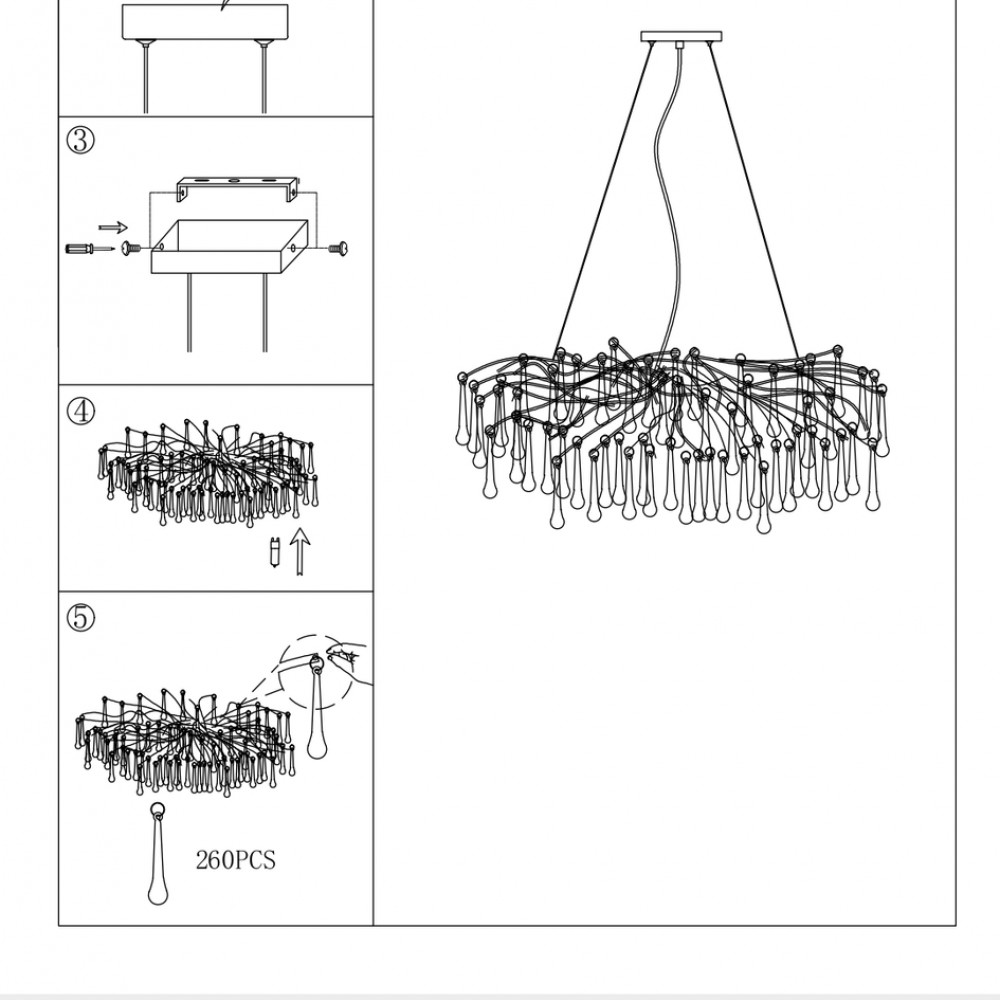 ③

④

⑤

260PCS